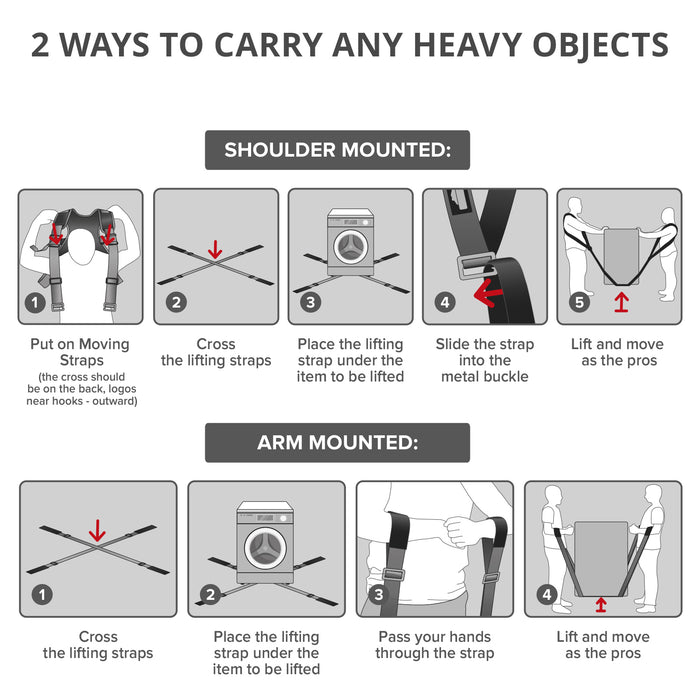 2 WAYS TO CARRY ANY HEAVY OBJECTS

SHOULDER MOUNTED:

1
Put on Moving Straps
(the cross should be on the back, logos near hooks - outward)

2
Cross the lifting straps

3
Place the lifting strap under the item to be lifted

4
Slide the strap into the metal buckle

5
Lift and move as the pros

ARM MOUNTED:

1
Cross the lifting straps

2
Place the lifting strap under the item to be lifted

3
Pass your hands through the strap

4
Lift and move as the pros