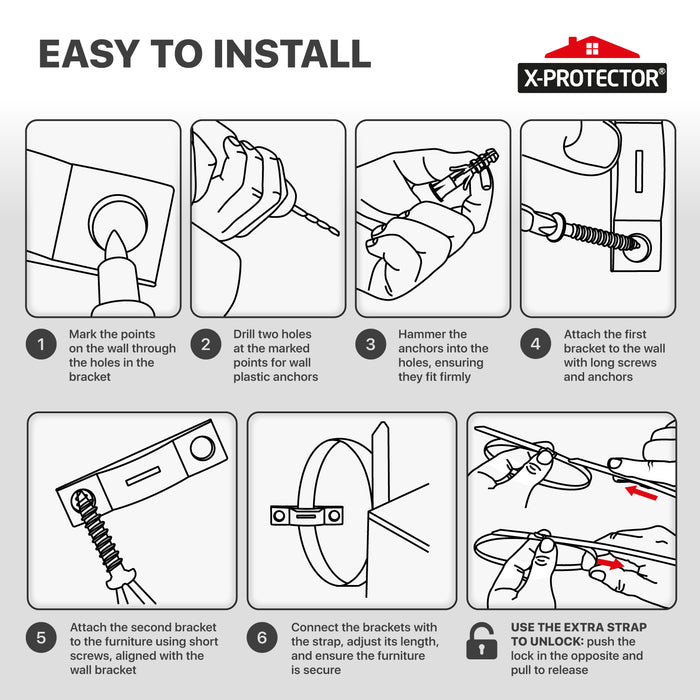 EASY TO INSTALL

X-PROTECTOR®

1 Mark the points on the wall through the holes in the bracket

2 Drill two holes at the marked points for wall plastic anchors

3 Hammer the anchors into the holes, ensuring they fit firmly

4 Attach the first bracket to the wall with long screws and anchors

5 Attach the second bracket to the furniture using short screws, aligned with the wall bracket

6 Connect the brackets with the strap, adjust its length, and ensure the furniture is secure

USE THE EXTRA STRAP TO UNLOCK: push the lock in the opposite and pull to release